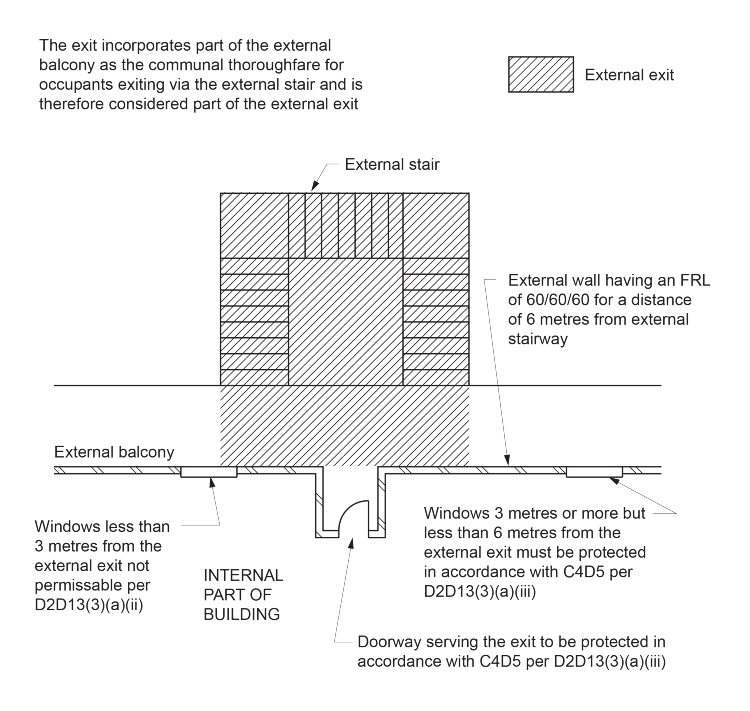 The exit incorporates part of the external balcony as the communal thoroughfare for occupants exiting via the external stair and is therefore considered part of the external exit

External exit

External stair

External wall having an FRL of 60/60/60 for a distance of 6 metres from external stairway

External balcony

Windows less than 3 metres from the external exit not permissable per D2D13(3)(a)(ii)

INTERNAL PART OF BUILDING

Windows 3 metres or more but less than 6 metres from the external exit must be protected in accordance with C4D5 per D2D13(3)(a)(iii)

Doorway serving the exit to be protected in accordance with C4D5 per D2D13(3)(a)(iii)